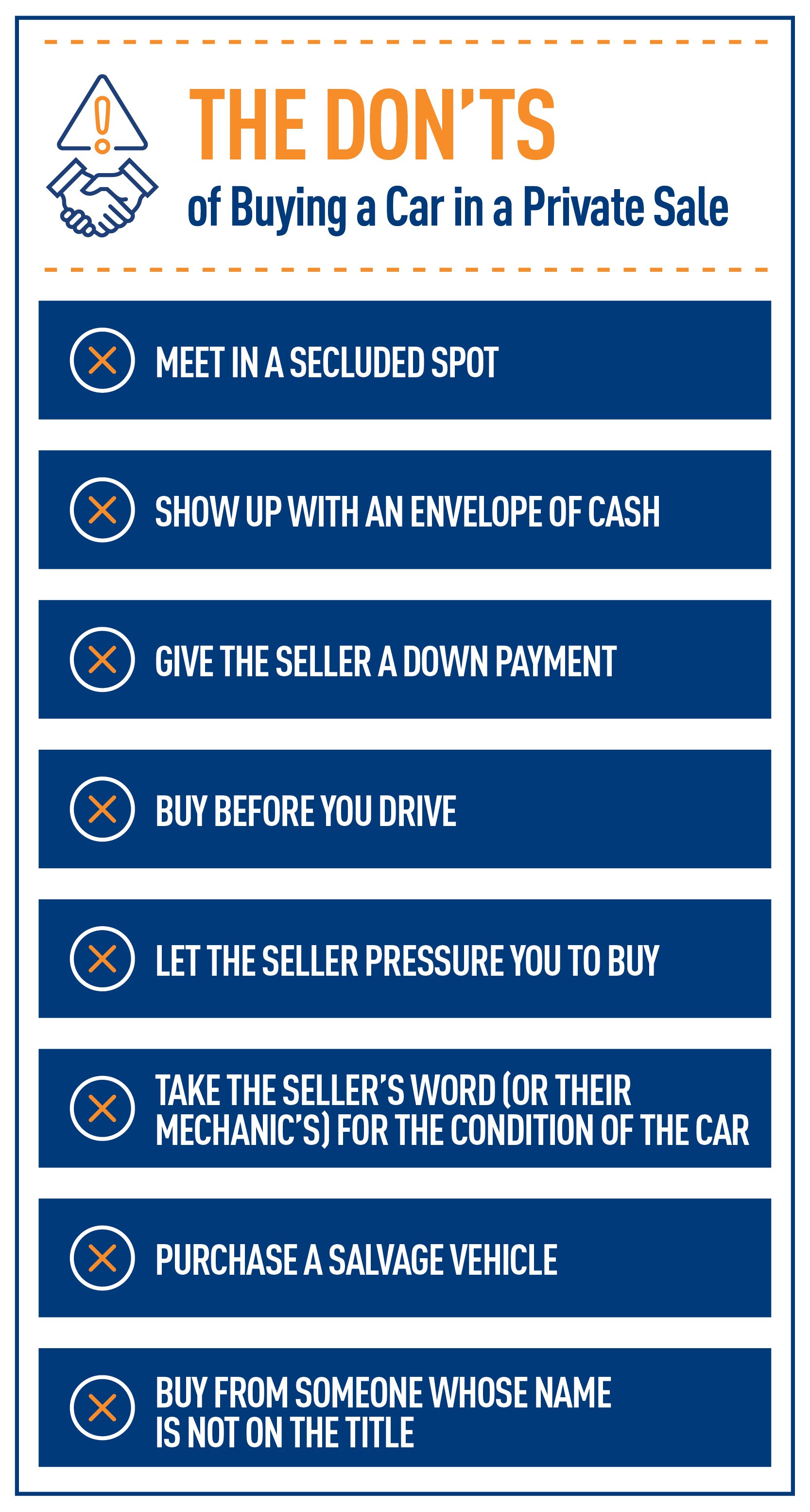 THE DON'TS
of Buying a Car in a Private Sale

MEET IN A SECLUDED SPOT

SHOW UP WITH AN ENVELOPE OF CASH

GIVE THE SELLER A DOWN PAYMENT

BUY BEFORE YOU DRIVE

LET THE SELLER PRESSURE YOU TO BUY

TAKE THE SELLER'S WORD (OR THEIR MECHANIC'S) FOR THE CONDITION OF THE CAR

PURCHASE A SALVAGE VEHICLE

BUY FROM SOMEONE WHOSE NAME IS NOT ON THE TITLE